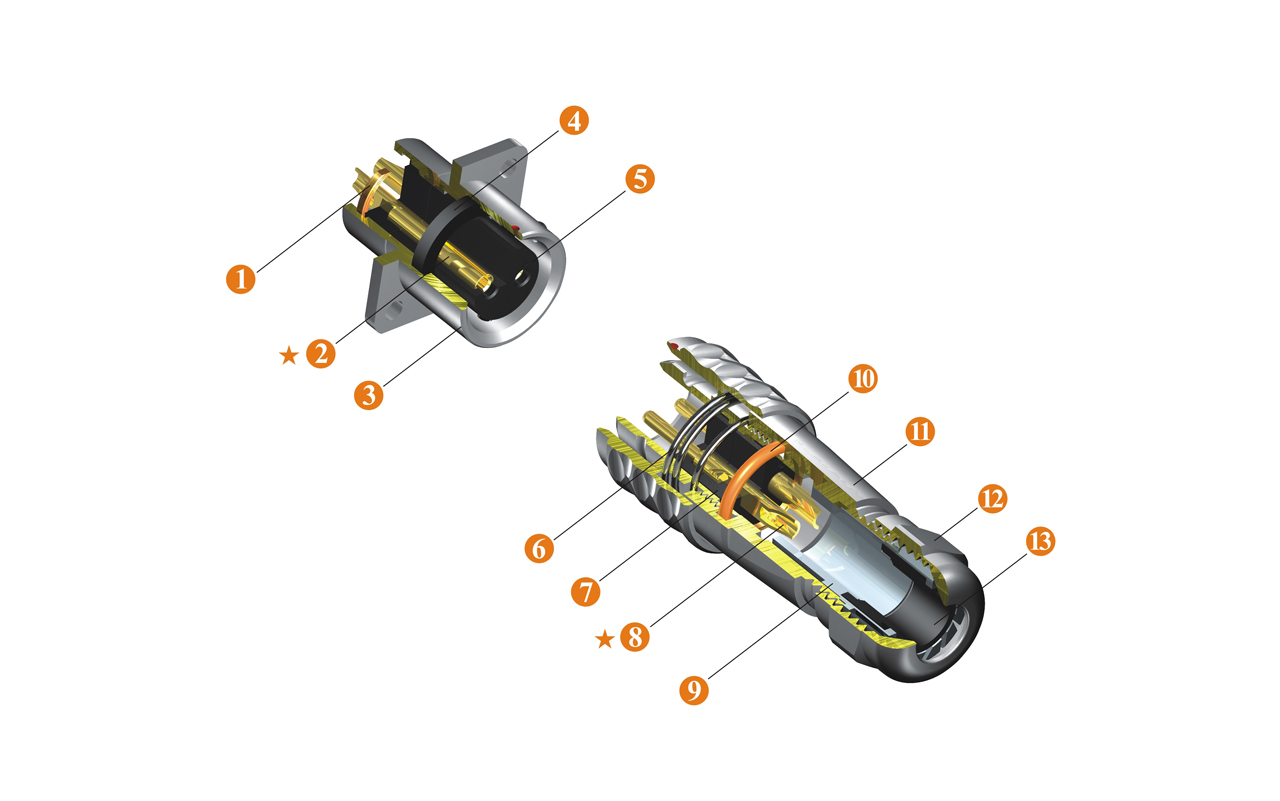 4
5
1
★ 2
3
10
11
12
13
6
7
★ 8
9