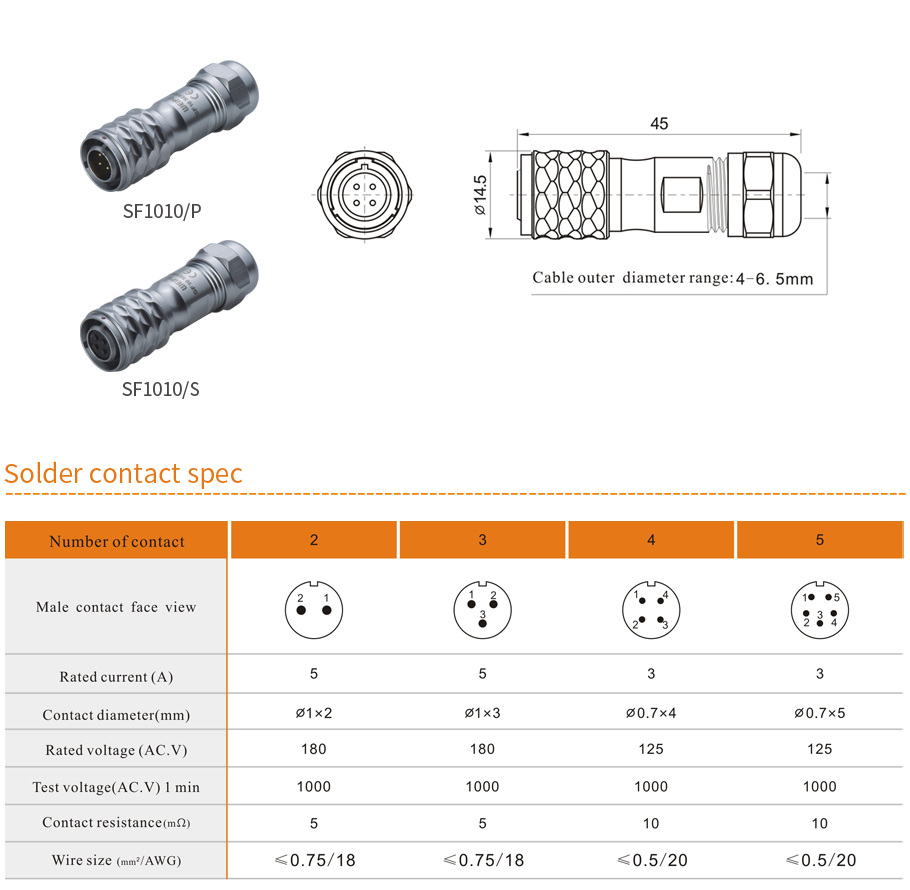 SF1010/P

SF1010/S

45

ø14.5

Cable outer diameter range: 4-6.5mm

Solder contact spec

| Number of contact | 2 | 3 | 4 | 5 |
|---|---|---|---|---|
| Male contact face view | 2 1 | 1 2 3 | 1 4 2 3 | 1 5 3 2 4 |
| Rated current (A) | 5 | 5 | 3 | 3 |
| Contact diameter(mm) | ø1×2 | ø1×3 | ø0.7×4 | ø0.7×5 |
| Rated voltage (AC.V) | 180 | 180 | 125 | 125 |
| Test voltage(AC.V) 1 min | 1000 | 1000 | 1000 | 1000 |
| Contact resistance(mΩ) | 5 | 5 | 10 | 10 |
| Wire size (mm²/AWG) | ≤0.75/18 | ≤0.75/18 | ≤0.5/20 | ≤0.5/20 |