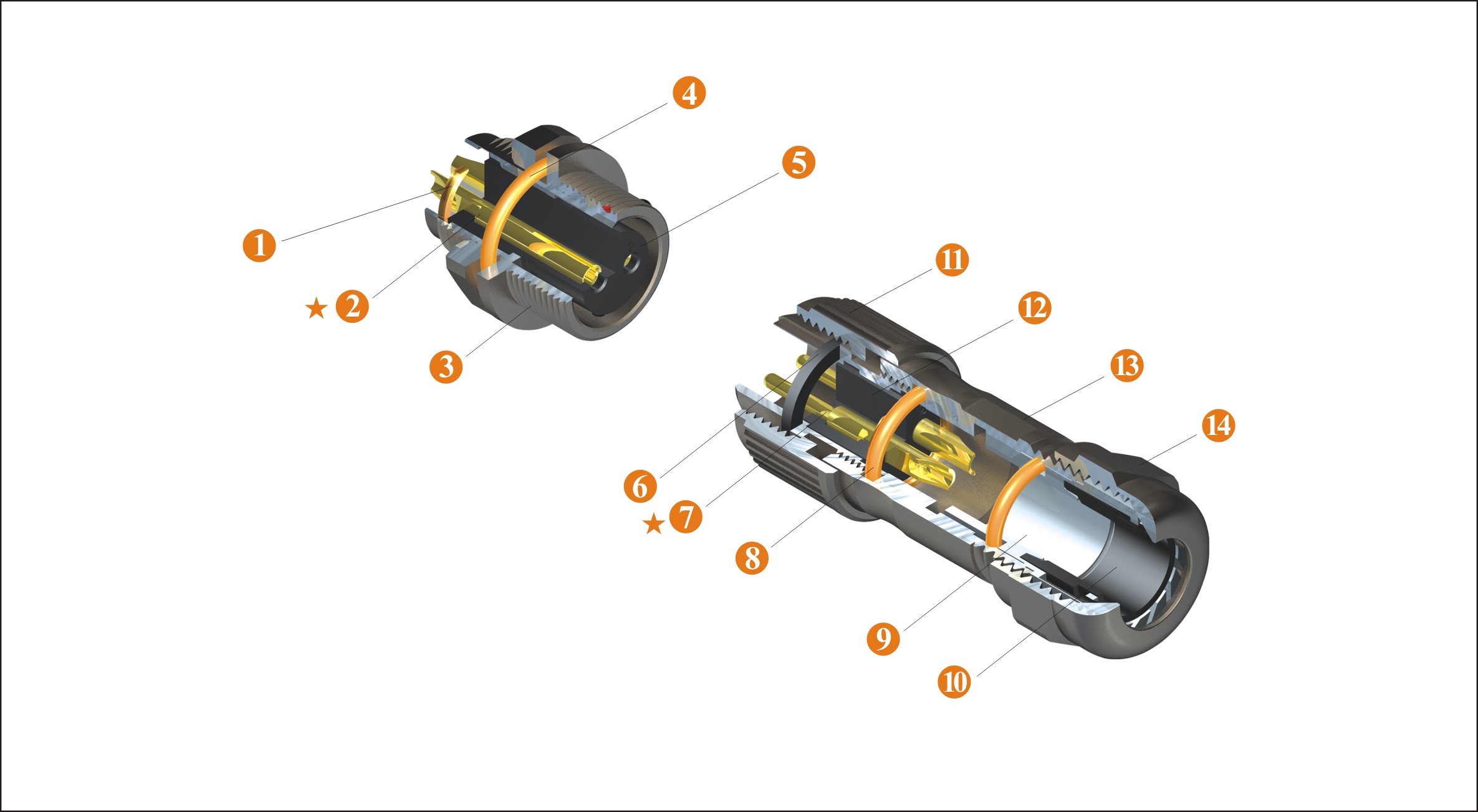 4
5
1
★ 2
3
11
12
13
14
6
★ 7
8
9
10