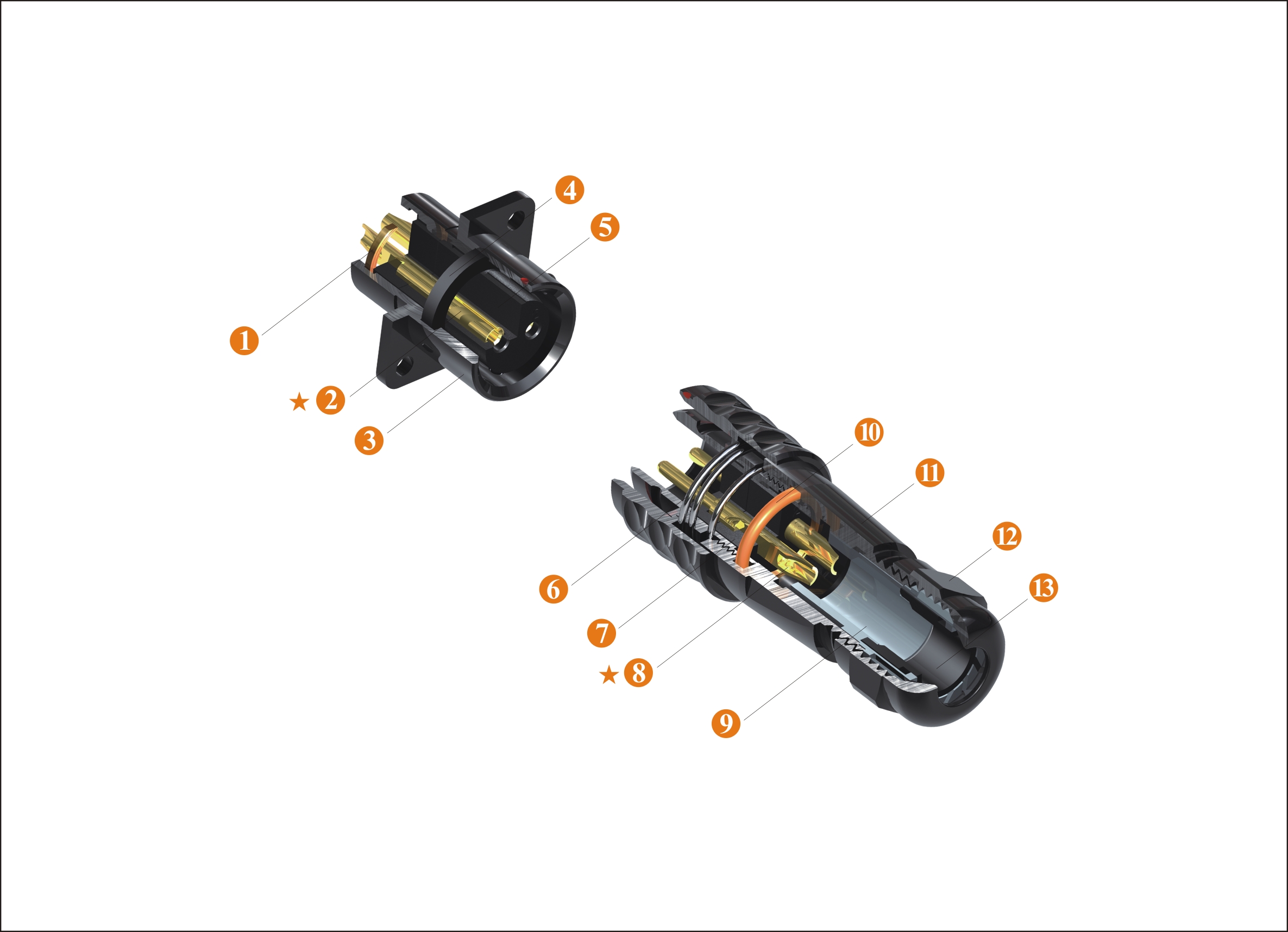 4
5
1
★ 2
3
10
11
12
13
6
7
★ 8
9